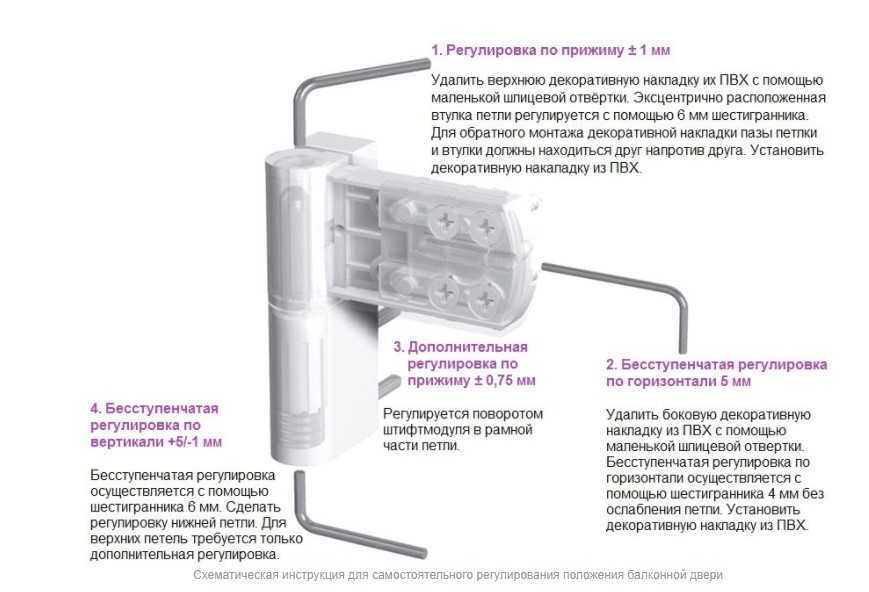 1. Регулировка по прижиму ± 1 мм

Удалить верхнюю декоративную накладку их ПВХ с помощью маленькой шлицевой отвёртки. Эксцентрично расположенная втулка петли регулируется с помощью 6 мм шестигранника. Для обратного монтажа декоративной накладки пазы петлки и втулки должны находиться друг напротив друга. Установить декоративную накападку из ПВХ.

3. Дополнительная регулировка по прижиму ± 0,75 мм

Регулируется поворотом штифтмодуля в рамной части петли.

2. Бесступенчатая регулировка по горизонтали 5 мм

Удалить боковую декоративную накладку из ПВХ с помощью маленькой шлицевой отвертки. Бесступенчатая регулировка по горизонтали осуществляется с помощью шестигранника 4 мм без ослабления петли. Установить декоративную накладку из ПВХ.

4. Бесступенчатая регулировка по вертикали +5/-1 мм

Бесступенчатая регулировка осуществляется с помощью шестигранника 6 мм. Сделать регулировку нижней петли. Для верхних петель требуется только дополнительная регулировка.

Схематическая инструкция для самостоятельного регулирования положения балконной двери